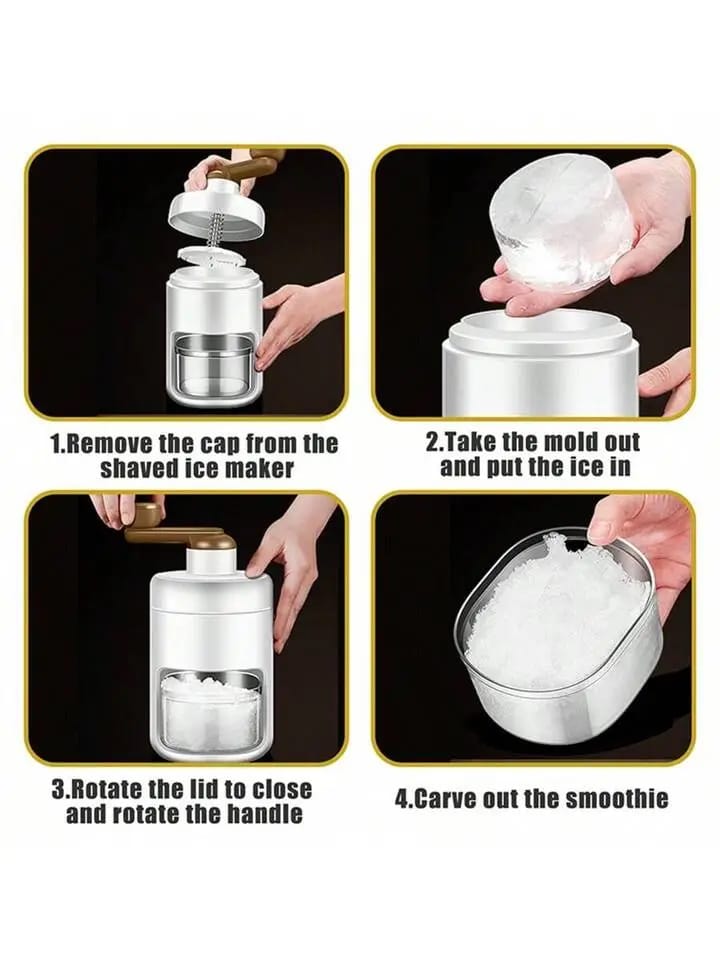 1.Remove the cap from the shaved ice maker

2.Take the mold out and put the ice in

3.Rotate the lid to close and rotate the handle

4.Carve out the smoothie